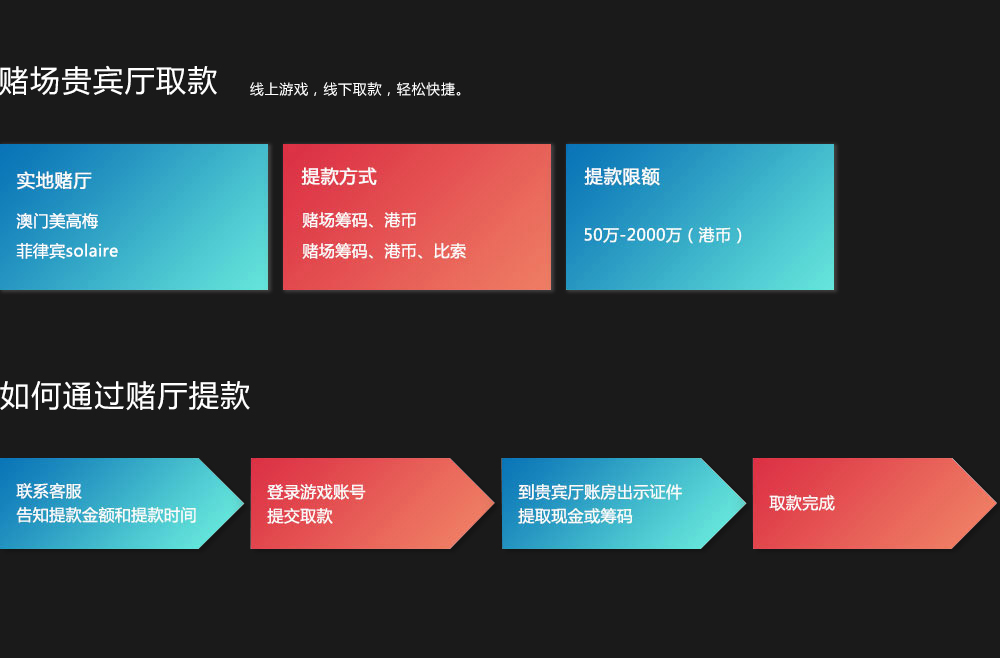 赌场贵宾厅取款 线上游戏，线下取款，轻松快捷。

实地赌厅

澳门美高梅
菲律宾solaire

提款方式

赌场筹码、港币
赌场筹码、港币、比索

提款限额

50万-2000万（港币）

如何通过赌厅提款

联系客服
告知提款金额和提款时间

登录游戏账号
提交取款

到贵宾厅账房出示证件
提取现金或筹码

取款完成